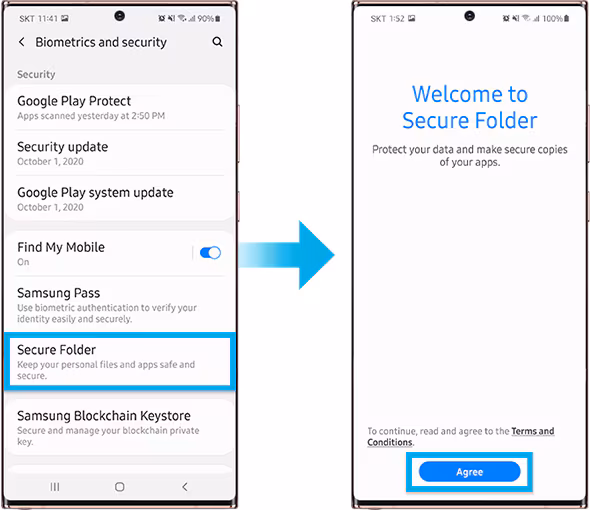 SKT 11:41 90%

Biometrics and security

Security

Google Play Protect
Apps scanned yesterday at 2:50 PM

Security update
October 1, 2020

Google Play system update
October 1, 2020

Find My Mobile
On

Samsung Pass
Use biometric authentication to verify your identity easily and securely.

Secure Folder
Keep your personal files and apps safe and secure.

Samsung Blockchain Keystore
Secure and manage your blockchain private key.

SKT 1:52 100%

Welcome to Secure Folder

Protect your data and make secure copies of your apps.

To continue, read and agree to the Terms and Conditions.

Agree